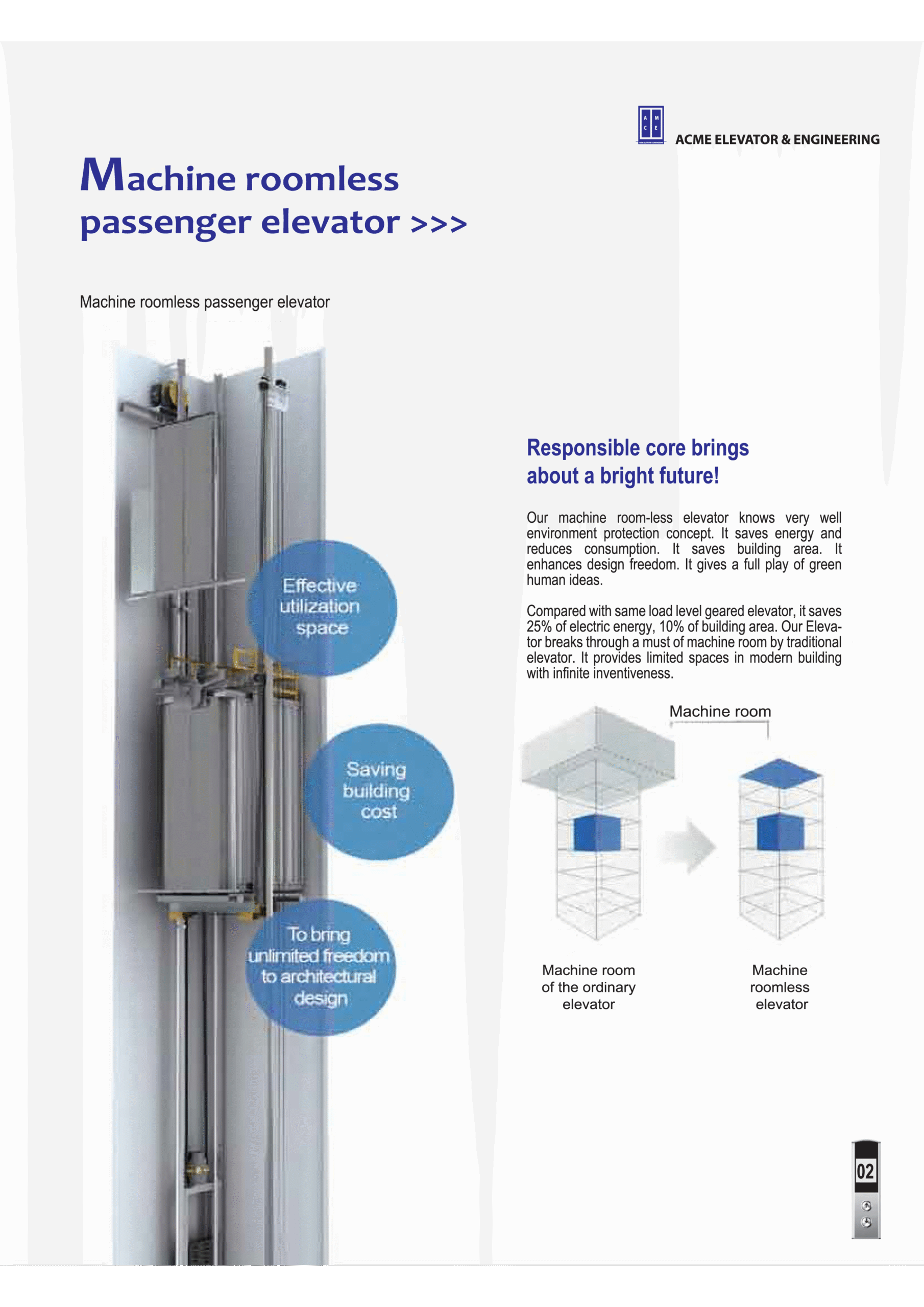 A M C E

ACME ELEVATOR & ENGINEERING

Machine roomless passenger elevator >>>

Machine roomless passenger elevator

Effective utilization space

Saving building cost

To bring unlimited freedom to architectural design

Responsible core brings about a bright future!

Our machine room-less elevator knows very well environment protection concept. It saves energy and reduces consumption. It saves building area. It enhances design freedom. It gives a full play of green human ideas.

Compared with same load level geared elevator, it saves 25% of electric energy, 10% of building area. Our Elevator breaks through a must of machine room by traditional elevator. It provides limited spaces in modern building with infinite inventiveness.

Machine room

Machine room of the ordinary elevator

Machine roomless elevator

02