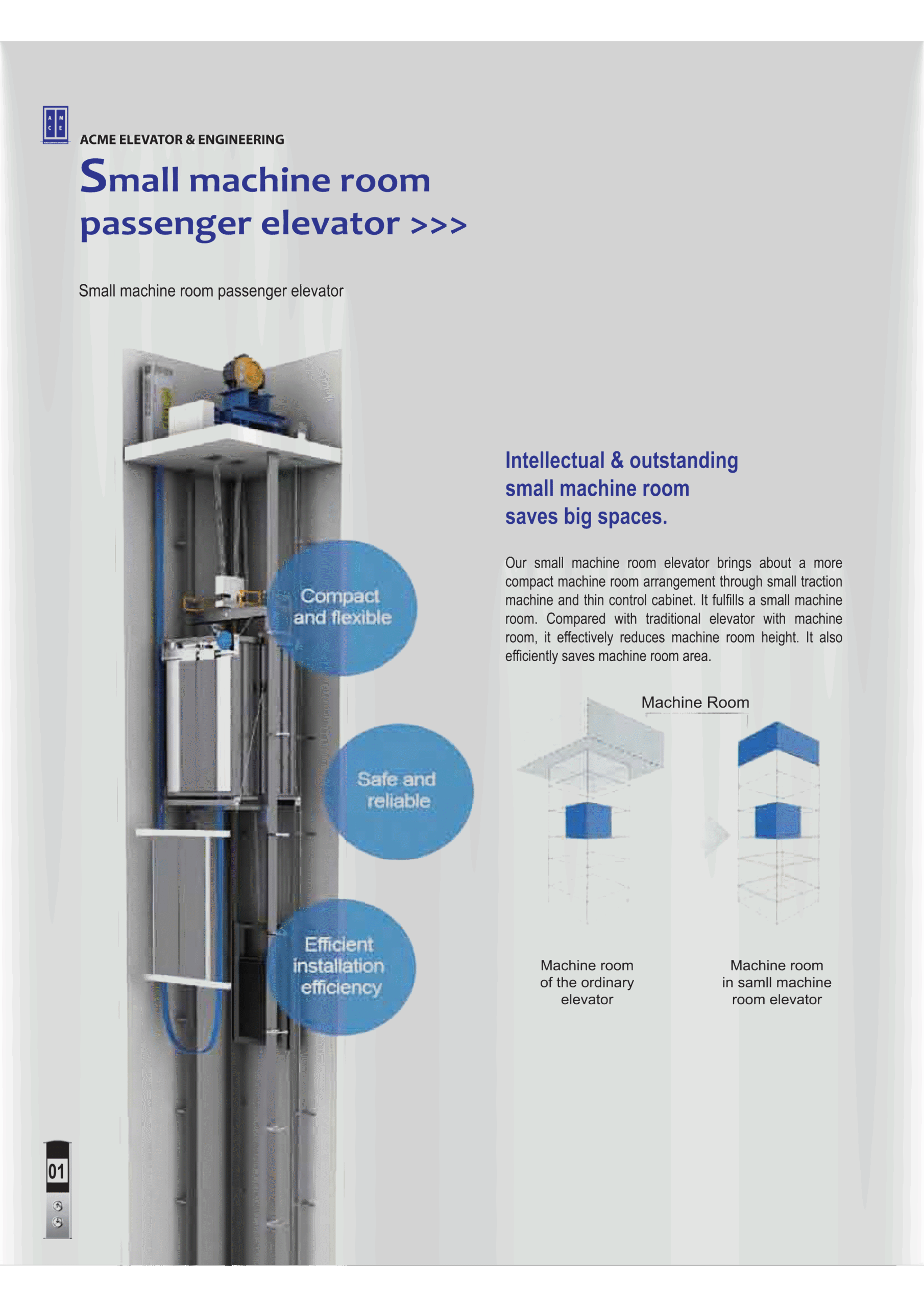 A M
C E

ACME ELEVATOR & ENGINEERING

Small machine room passenger elevator >>>

Small machine room passenger elevator

Compact and flexible

Safe and reliable

Efficient installation efficiency

Intellectual & outstanding small machine room saves big spaces.

Our small machine room elevator brings about a more compact machine room arrangement through small traction machine and thin control cabinet. It fulfills a small machine room. Compared with traditional elevator with machine room, it effectively reduces machine room height. It also efficiently saves machine room area.

Machine Room

Machine room of the ordinary elevator

Machine room in samll machine room elevator

01